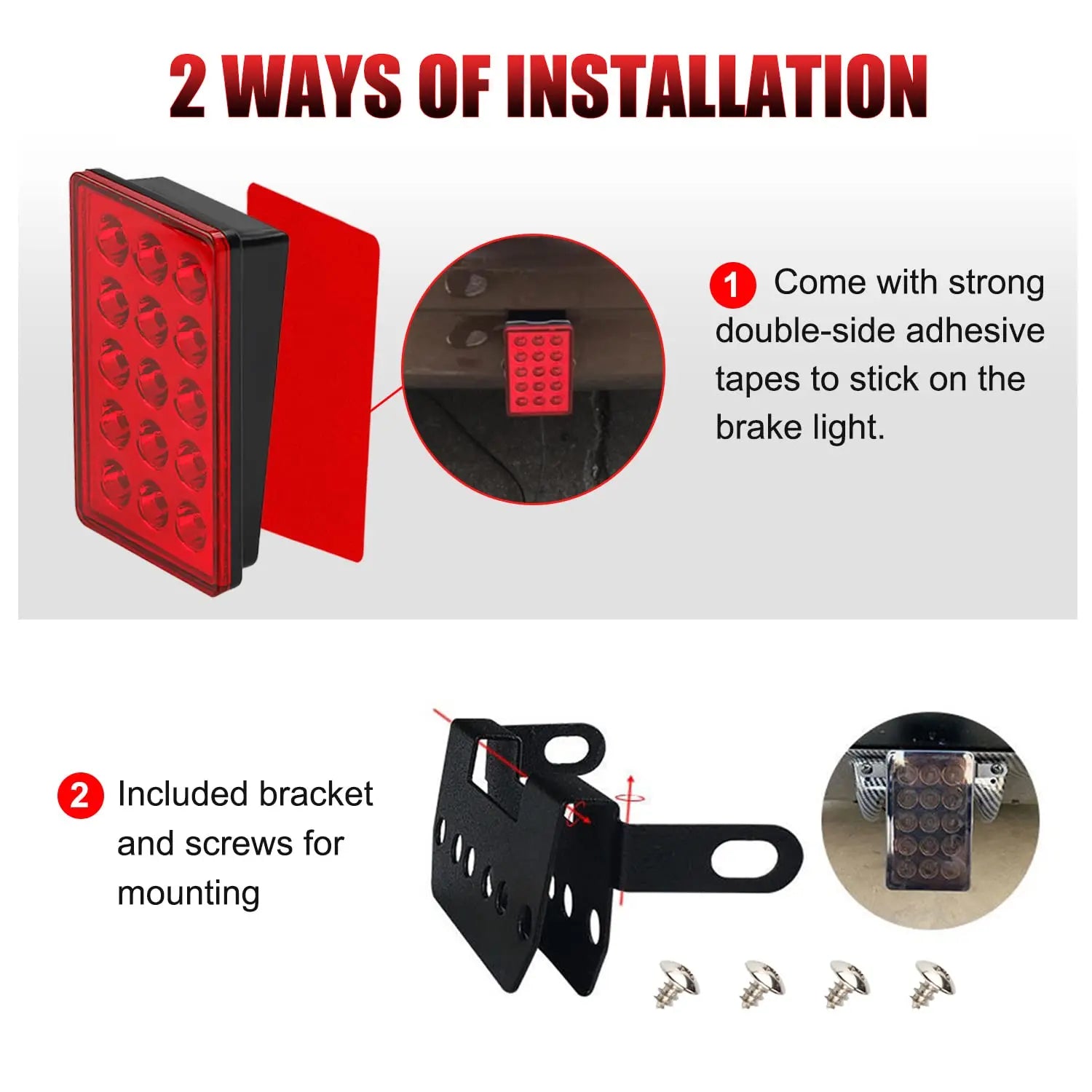 2 WAYS OF INSTALLATION

1 Come with strong double-side adhesive tapes to stick on the brake light.

2 Included bracket and screws for mounting